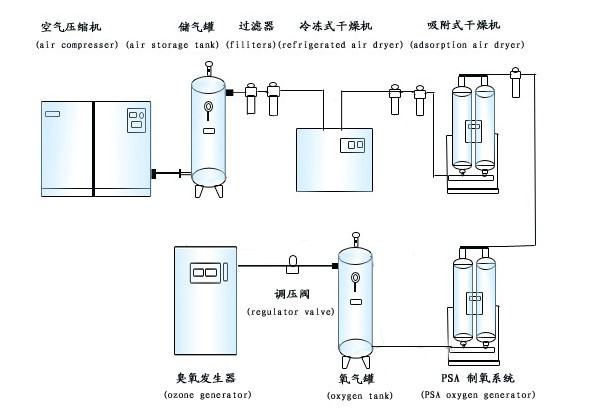 空气压缩机
(air compresser)

储气罐
(air storage tank)

过滤器
(filiters)

冷冻式干燥机
(refrigerated air dryer)

吸附式干燥机
(adsorption air dryer)

调压阀
(regulator valve)

臭氧发生器
(ozone generator)

氧气罐
(oxygen tank)

PSA 制氧系统
(PSA oxygen generator)